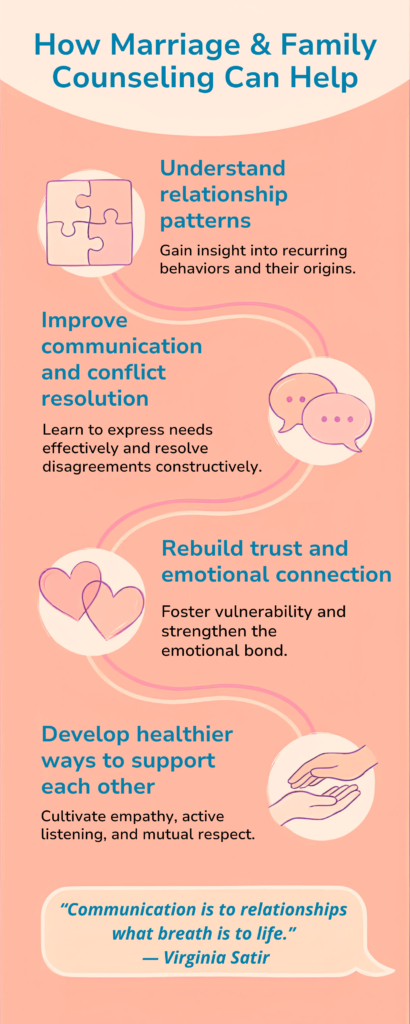 How Marriage & Family Counseling Can Help

Understand relationship patterns

Gain insight into recurring behaviors and their origins.

Improve communication and conflict resolution

Learn to express needs effectively and resolve disagreements constructively.

Rebuild trust and emotional connection

Foster vulnerability and strengthen the emotional bond.

Develop healthier ways to support each other

Cultivate empathy, active listening, and mutual respect.

"Communication is to relationships what breath is to life."
— Virginia Satir